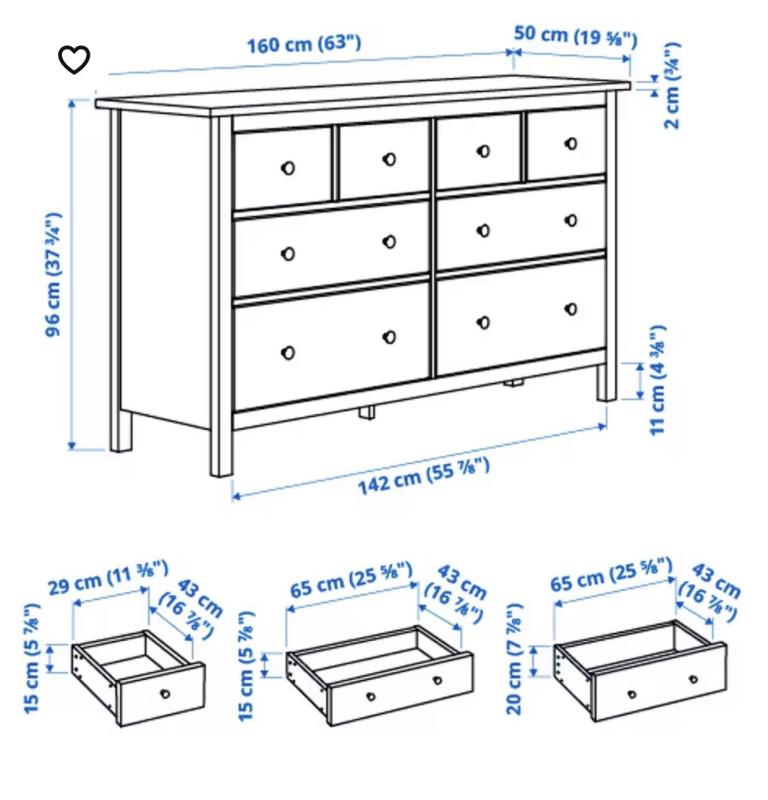 160 cm (63")
50 cm (19 ⅝")
2 cm (¾")
96 cm (37 ¾")
11 cm (4 ⅜")
142 cm (55 ⅞")

29 cm (11 ⅜")
43 cm (16 ⅞")
15 cm (5 ⅞")

65 cm (25 ⅝")
43 cm (16 ⅞")
15 cm (5 ⅞")

65 cm (25 ⅝")
43 cm (16 ⅞")
20 cm (7 ⅞")